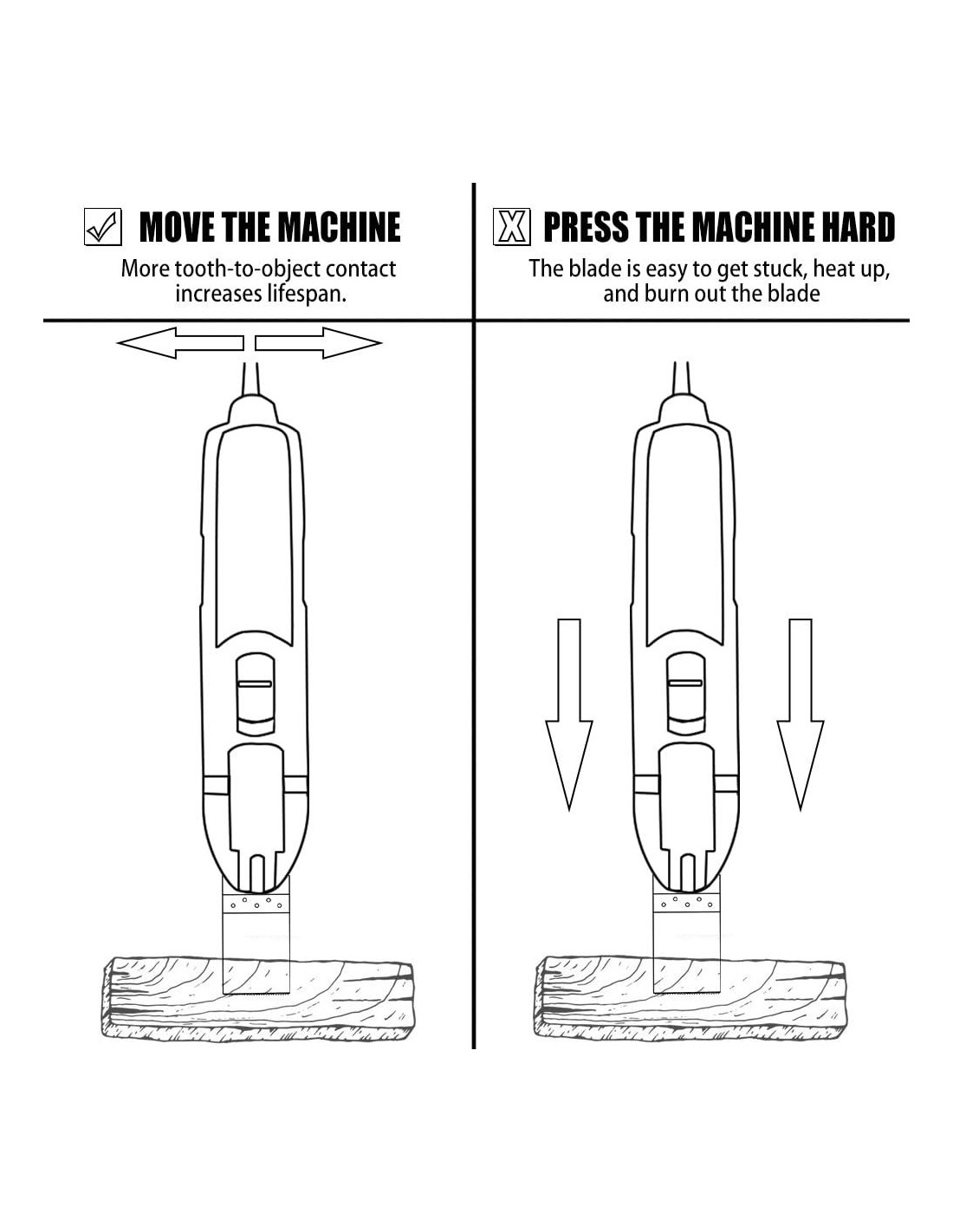 ☑ MOVE THE MACHINE

More tooth-to-object contact increases lifespan.

☒ PRESS THE MACHINE HARD

The blade is easy to get stuck, heat up, and burn out the blade