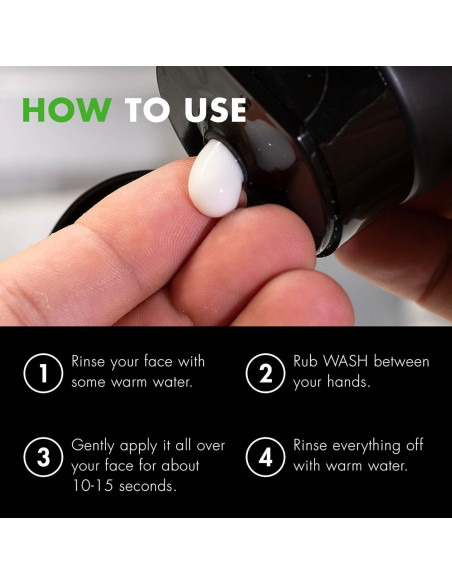 HOW TO USE

1 Rinse your face with some warm water.

2 Rub WASH between your hands.

3 Gently apply it all over your face for about 10-15 seconds.

4 Rinse everything off with warm water.