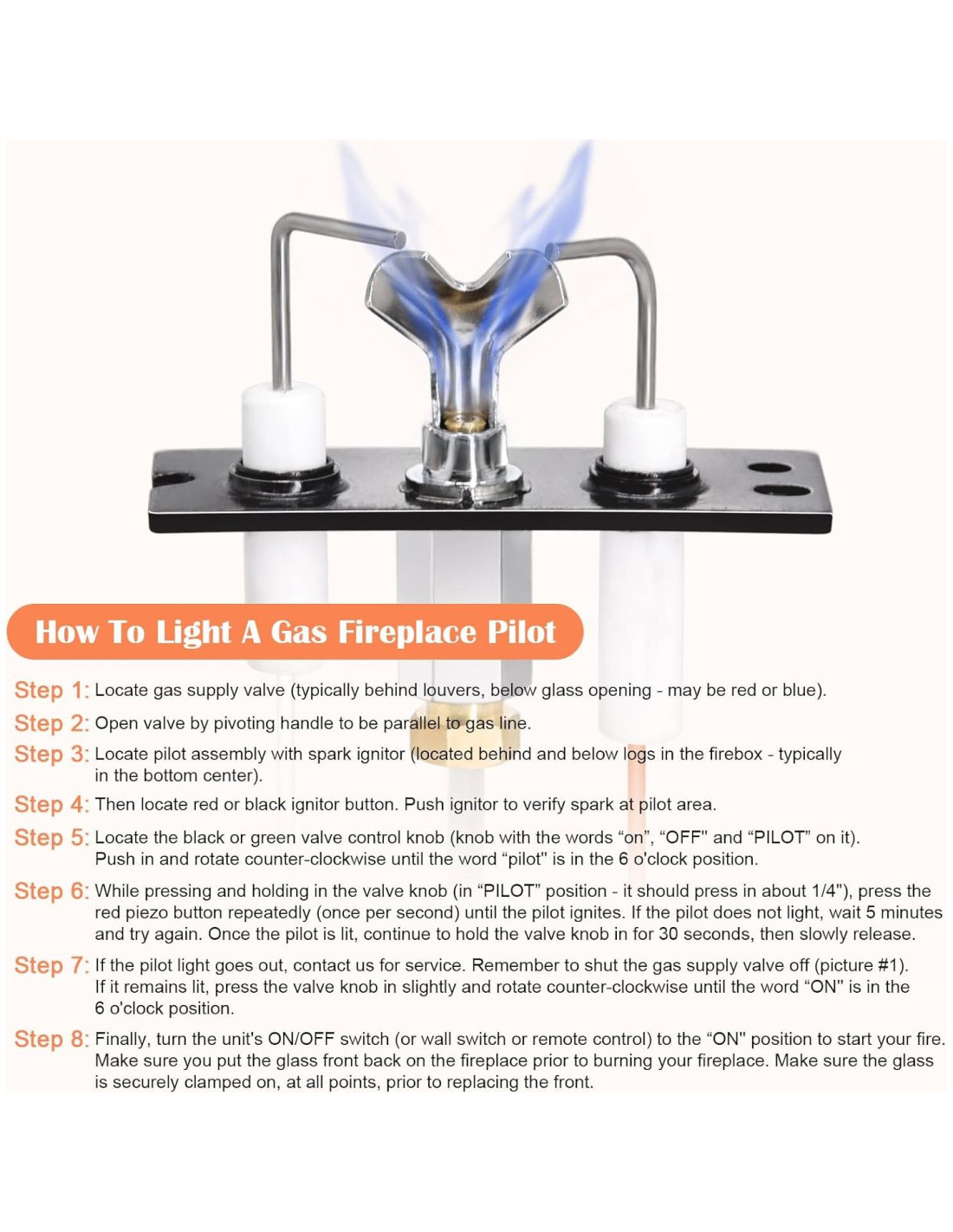 How To Light A Gas Fireplace Pilot

Step 1: Locate gas supply valve (typically behind louvers, below glass opening - may be red or blue).

Step 2: Open valve by pivoting handle to be parallel to gas line.

Step 3: Locate pilot assembly with spark ignitor (located behind and below logs in the firebox - typically in the bottom center).

Step 4: Then locate red or black ignitor button. Push ignitor to verify spark at pilot area.

Step 5: Locate the black or green valve control knob (knob with the words “on”, “OFF" and “PILOT” on it). Push in and rotate counter-clockwise until the word “pilot" is in the 6 o'clock position.

Step 6: While pressing and holding in the valve knob (in “PILOT” position - it should press in about 1/4"), press the red piezo button repeatedly (once per second) until the pilot ignites. If the pilot does not light, wait 5 minutes and try again. Once the pilot is lit, continue to hold the valve knob in for 30 seconds, then slowly release.

Step 7: If the pilot light goes out, contact us for service. Remember to shut the gas supply valve off (picture #1). If it remains lit, press the valve knob in slightly and rotate counter-clockwise until the word “ON" is in the 6 o'clock position.

Step 8: Finally, turn the unit's ON/OFF switch (or wall switch or remote control) to the “ON" position to start your fire. Make sure you put the glass front back on the fireplace prior to burning your fireplace. Make sure the glass is securely clamped on, at all points, prior to replacing the front.