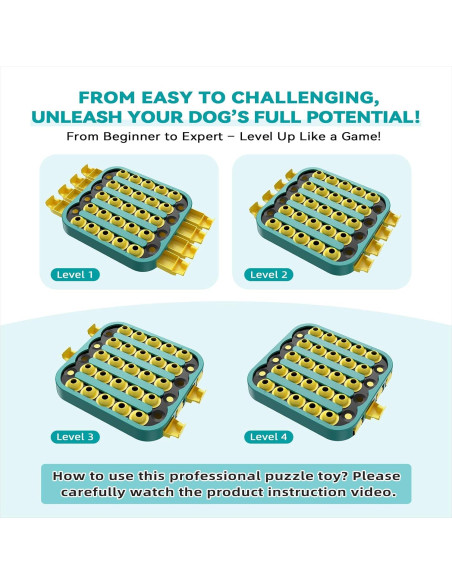 FROM EASY TO CHALLENGING, UNLEASH YOUR DOG'S FULL POTENTIAL!

From Beginner to Expert – Level Up Like a Game!

Level 1

Level 2

Level 3

Level 4

How to use this professional puzzle toy? Please carefully watch the product instruction video.