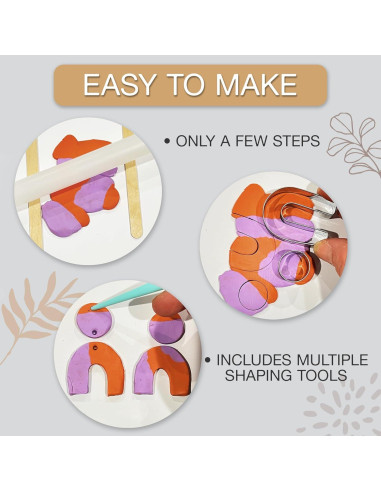 EASY TO MAKE

• ONLY A FEW STEPS

• INCLUDES MULTIPLE SHAPING TOOLS