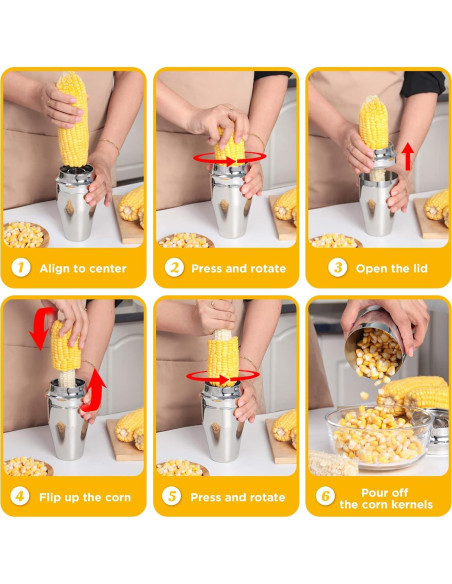 1 Align to center

2 Press and rotate

3 Open the lid

4 Flip up the corn

5 Press and rotate

6 Pour off the corn kernels