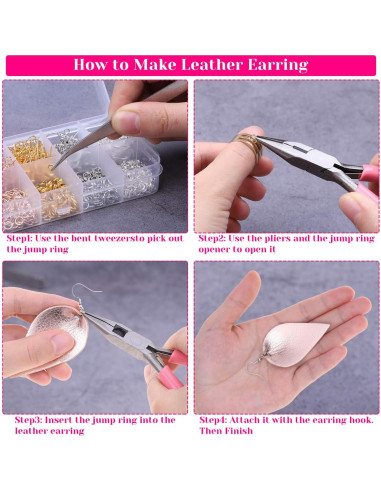 How to Make Leather Earring

Step1: Use the bent tweezersto pick out the jump ring

Step2: Use the pliers and the jump ring opener to open it

Step3: Insert the jump ring into the leather earring

Step4: Attach it with the earring hook. Then Finish