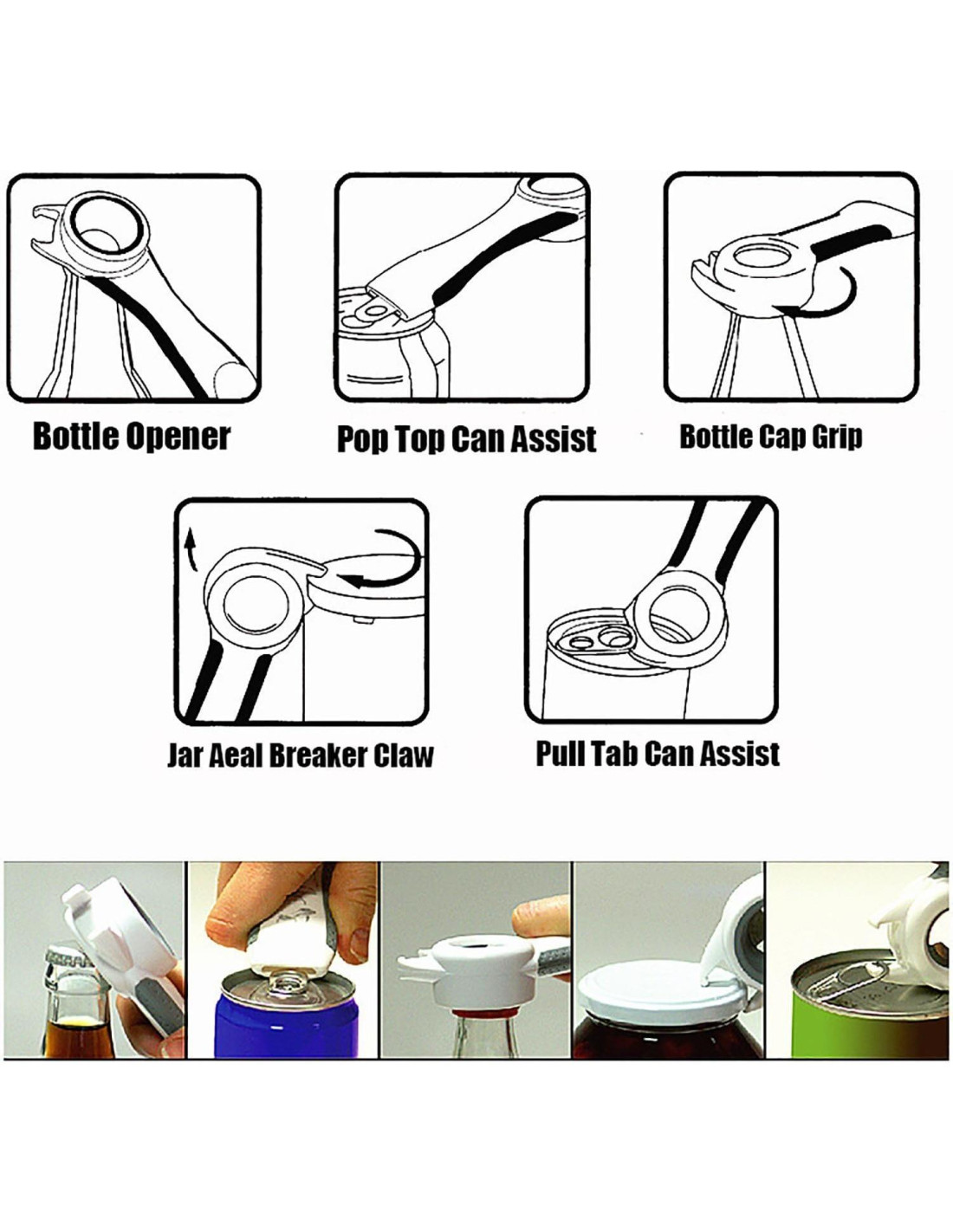 Bottle Opener

Pop Top Can Assist

Bottle Cap Grip

Jar Aeal Breaker Claw

Pull Tab Can Assist