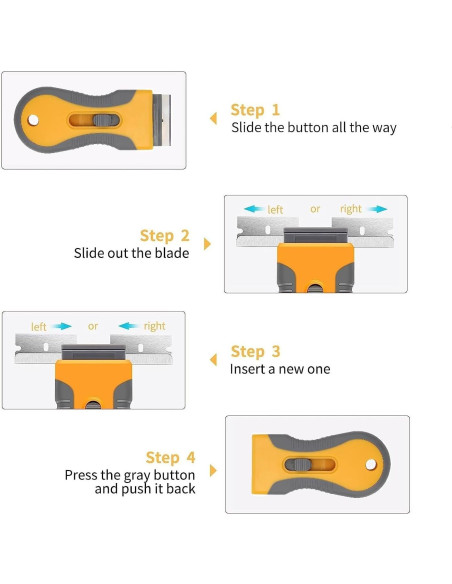 Step 1
Slide the button all the way

left or right

Step 2
Slide out the blade

left or right

Step 3
Insert a new one

Step 4
Press the gray button and push it back