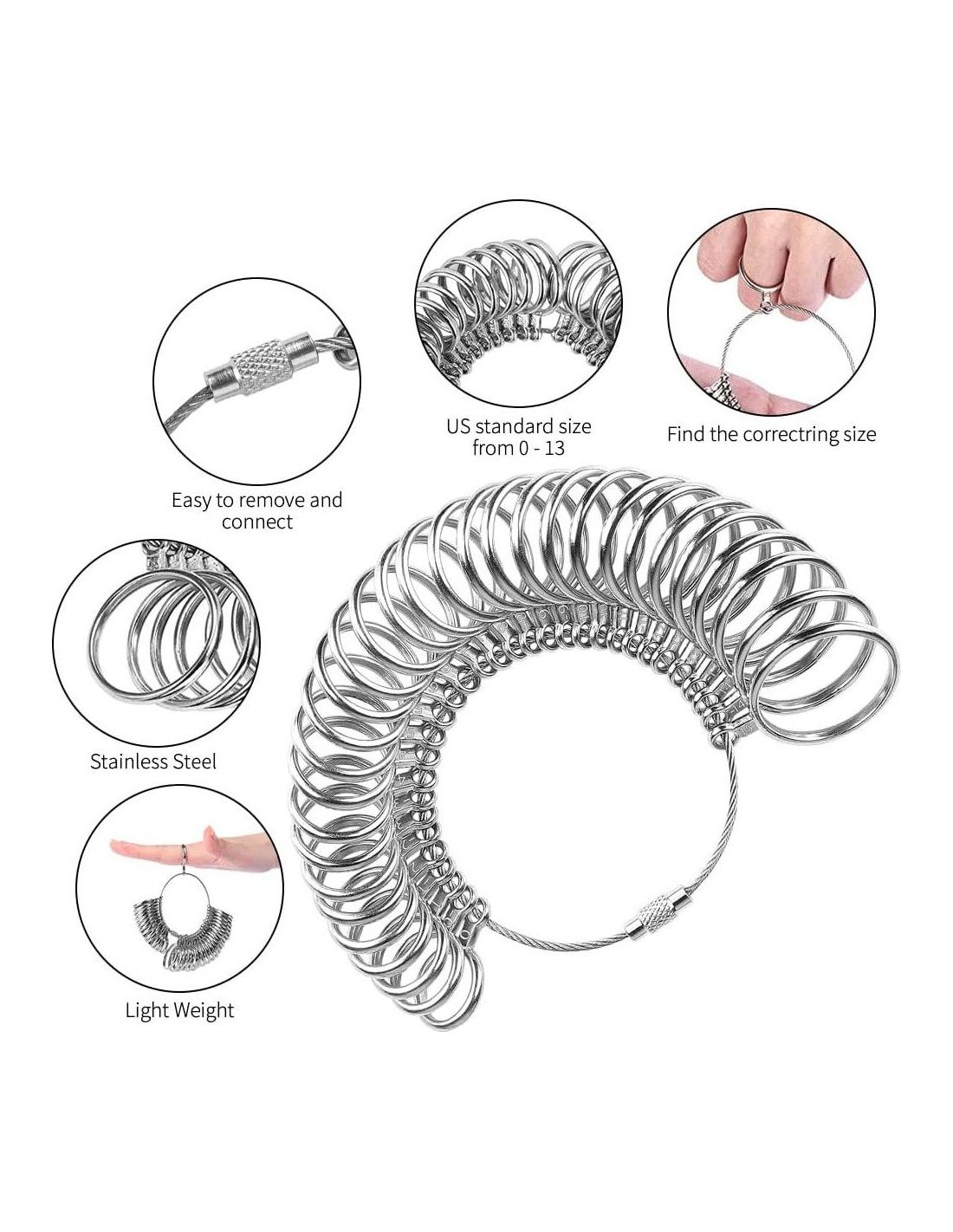 US standard size from 0 - 13

Find the correctring size

Easy to remove and connect

Stainless Steel

Light Weight