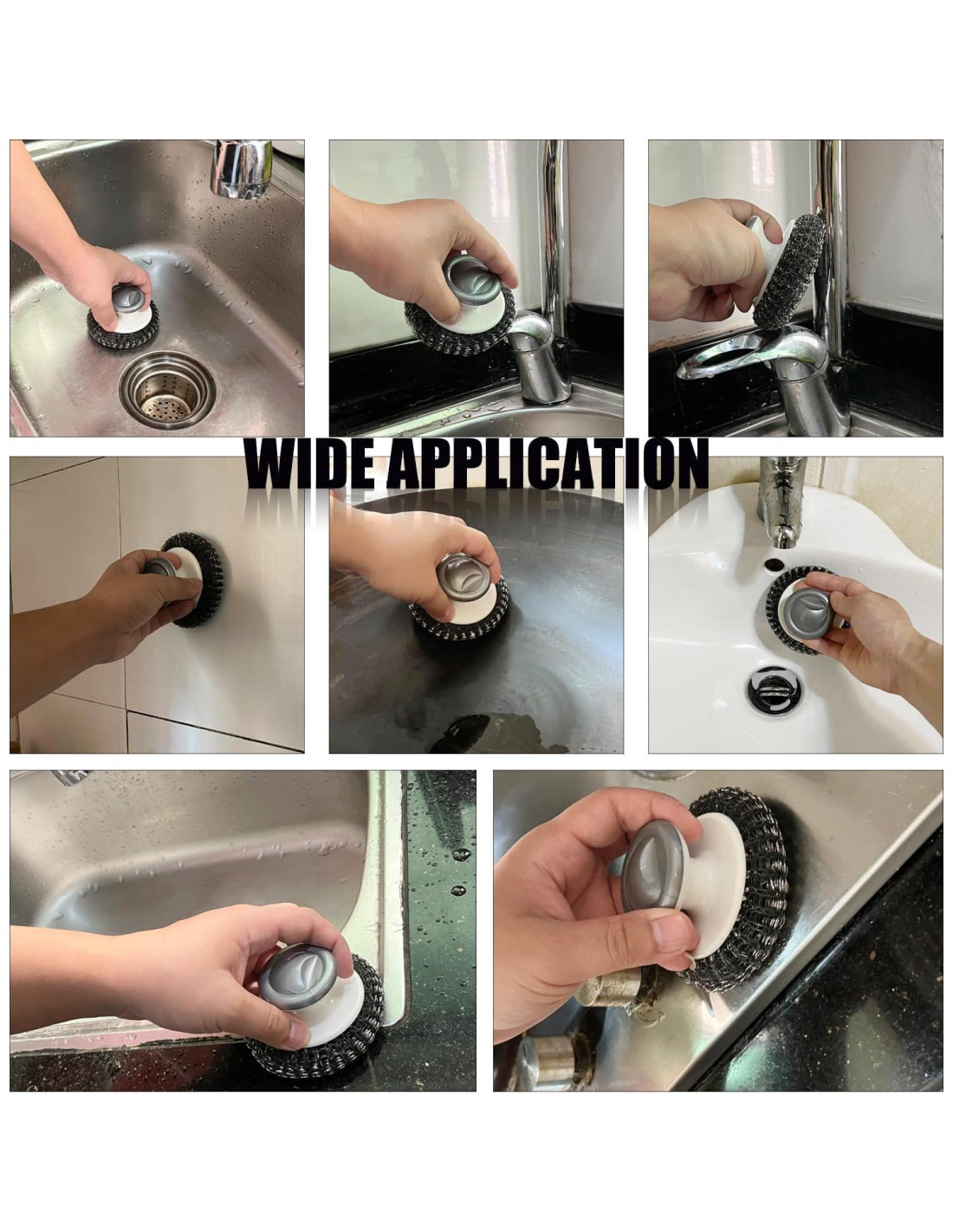 WIDE APPLICATION