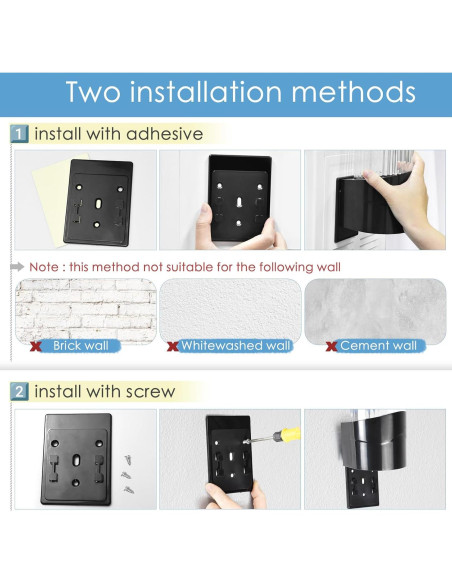 Two installation methods

1 install with adhesive

Note : this method not suitable for the following wall

Brick wall

Whitewashed wall

Cement wall

2 install with screw