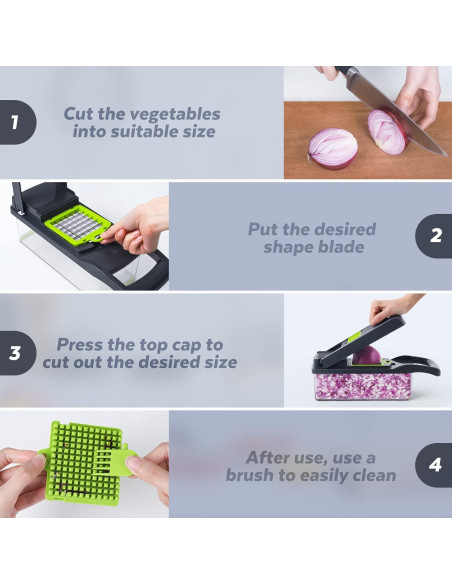 1

Cut the vegetables into suitable size

Put the desired shape blade

2

3

Press the top cap to cut out the desired size

After use, use a brush to easily clean

4