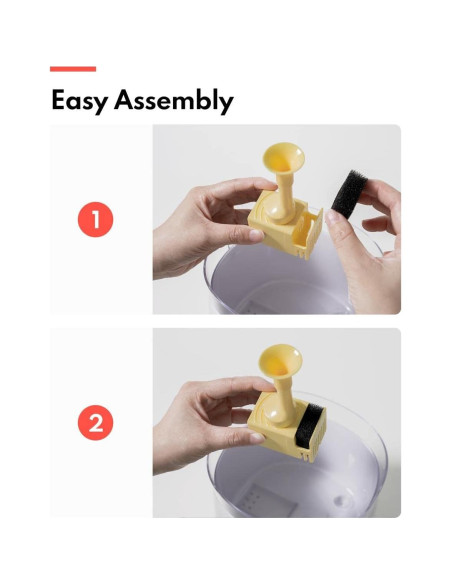 Easy Assembly

1

2