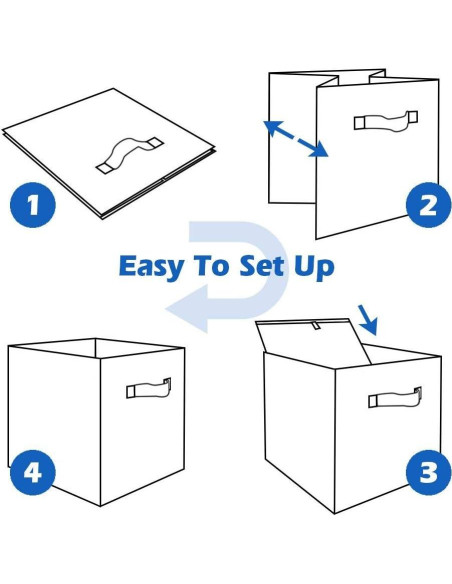 1

2

Easy To Set Up

4

3