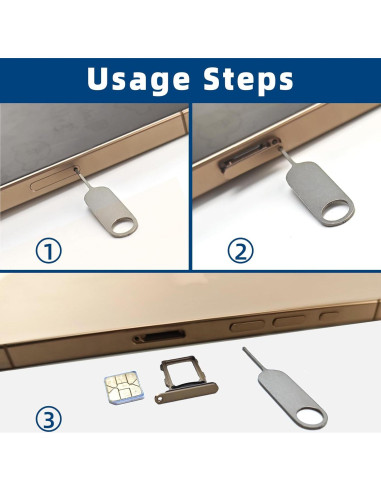 Usage Steps

①

②

③