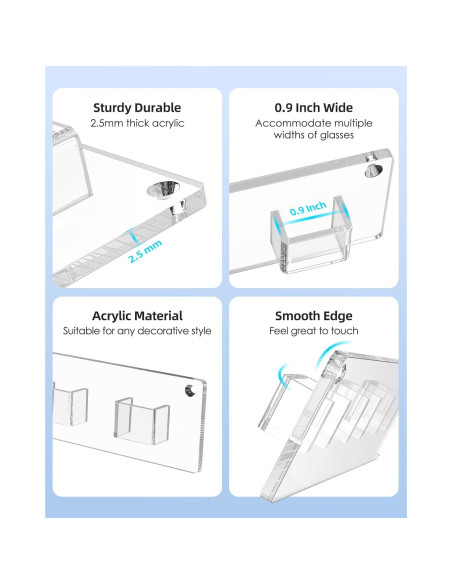 Sturdy Durable
2.5mm thick acrylic

2.5 mm

0.9 Inch Wide
Accommodate multiple widths of glasses

0.9 Inch

Acrylic Material
Suitable for any decorative style

Smooth Edge
Feel great to touch