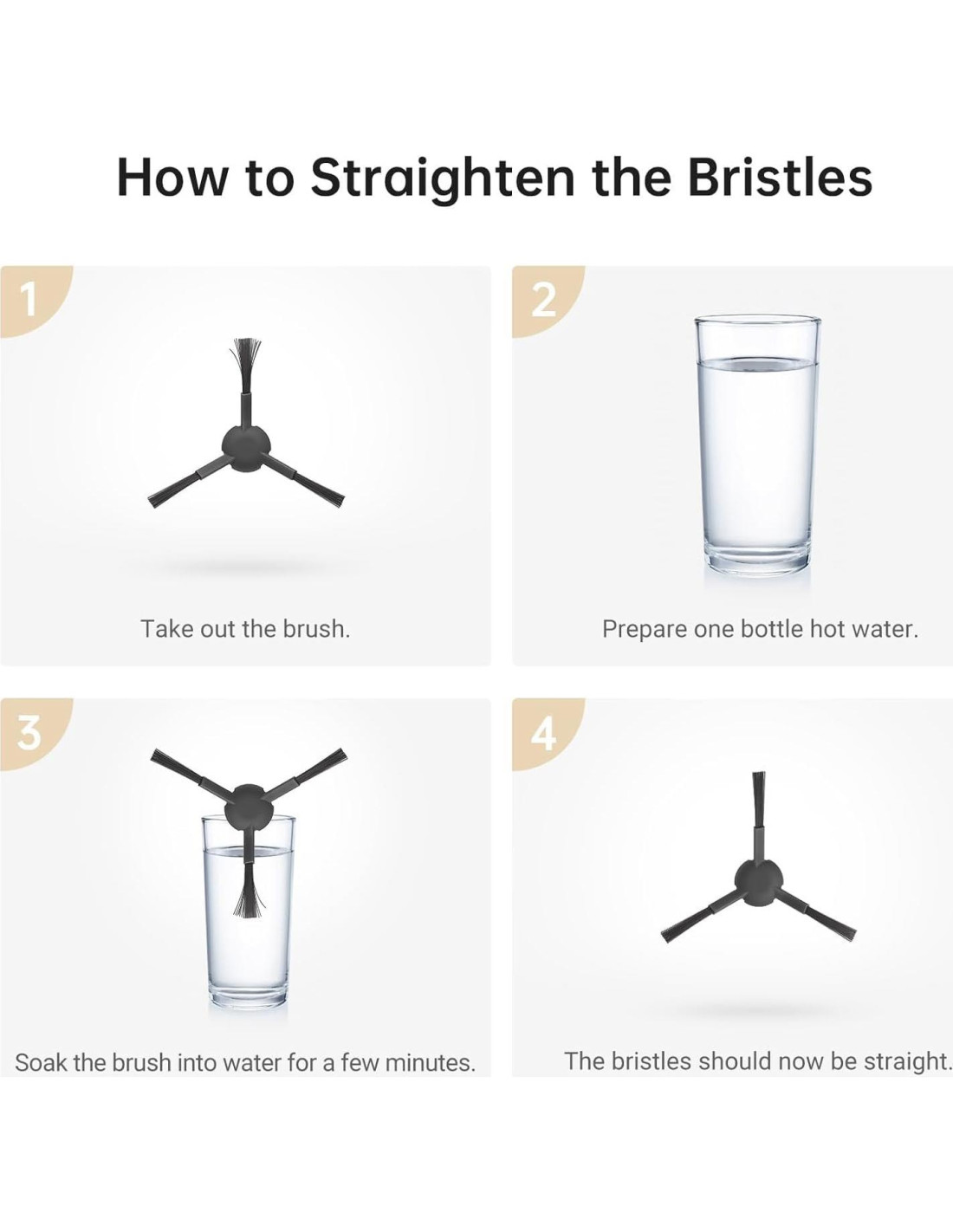 How to Straighten the Bristles

1

Take out the brush.

2

Prepare one bottle hot water.

3

Soak the brush into water for a few minutes.

4

The bristles should now be straight.