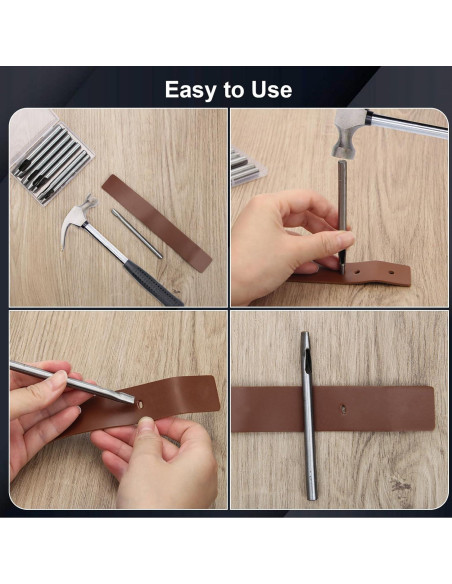 Easy to Use