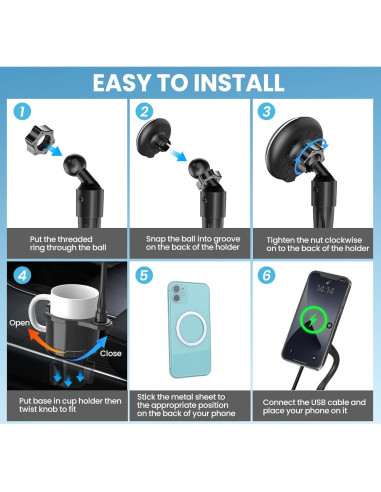 EASY TO INSTALL

1

Put the threaded ring through the ball

2

Snap the ball into groove on the back of the holder

3

Tighten the nut clockwise on to the back of the holder

4

Open

Close

Put base in cup holder then twist knob to fit

5

Stick the metal sheet to the appropriate position on the back of your phone

6

14:14

Connect the USB cable and place your phone on it