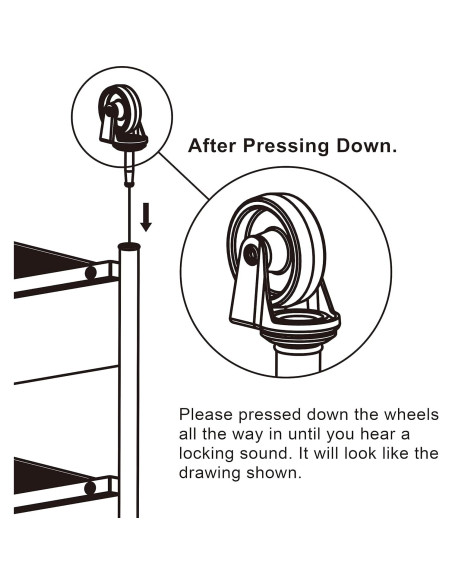 After Pressing Down.

Please pressed down the wheels all the way in until you hear a locking sound. It will look like the drawing shown.