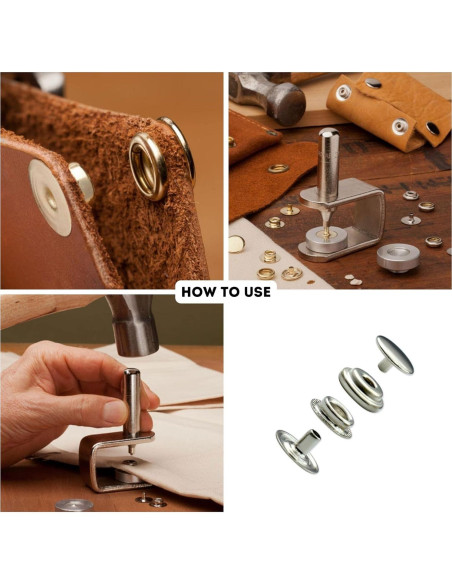 HOW TO USE