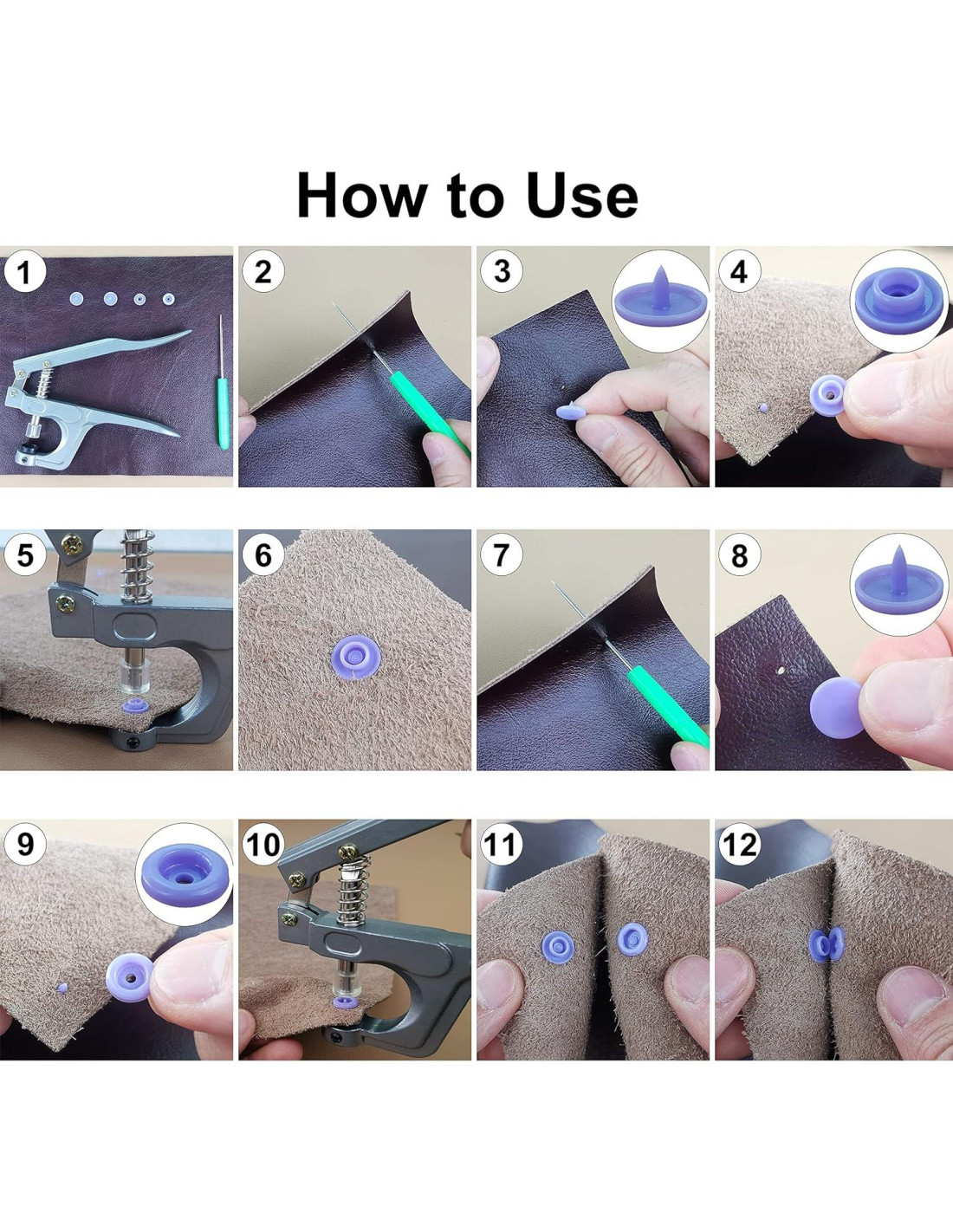 How to Use

1

2

3

4

5

6

7

8

9

10

11

12