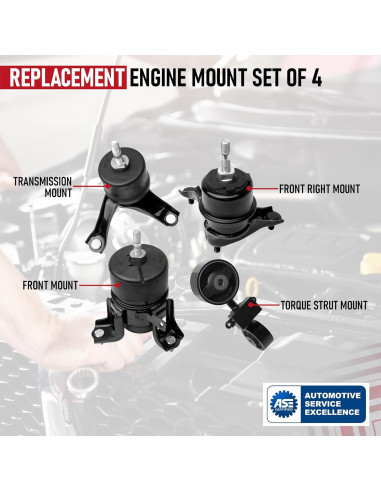 REPLACEMENT ENGINE MOUNT SET OF 4

TRANSMISSION MOUNT

FRONT RIGHT MOUNT

FRONT MOUNT

TORQUE STRUT MOUNT

ASE CERTIFIED

AUTOMOTIVE SERVICE EXCELLENCE