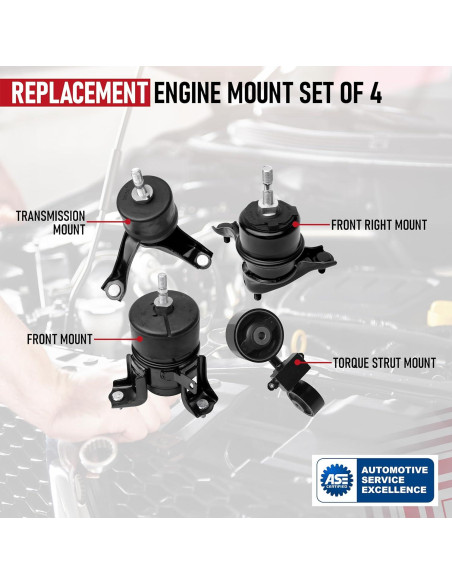 REPLACEMENT ENGINE MOUNT SET OF 4

TRANSMISSION MOUNT

FRONT RIGHT MOUNT

FRONT MOUNT

TORQUE STRUT MOUNT

ASE CERTIFIED

AUTOMOTIVE SERVICE EXCELLENCE