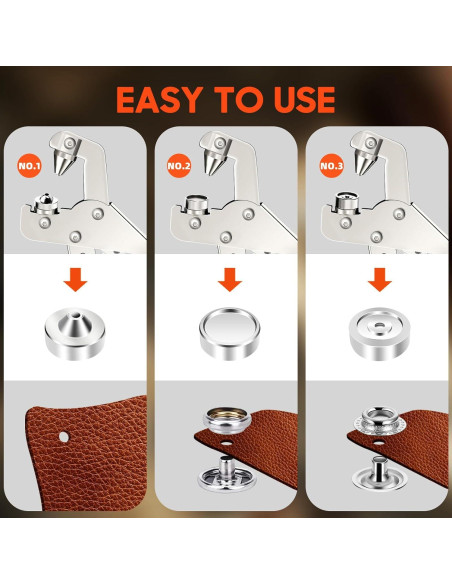 EASY TO USE

NO.1

NO.2

NO.3