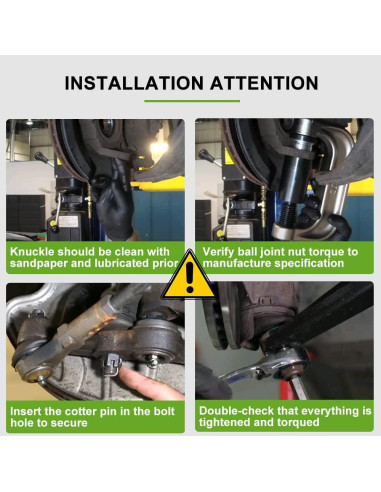 INSTALLATION ATTENTION

Knuckle should be clean with sandpaper and lubricated prior

Verify ball joint nut torque to manufacture specification

Insert the cotter pin in the bolt hole to secure

Double-check that everything is tightened and torqued