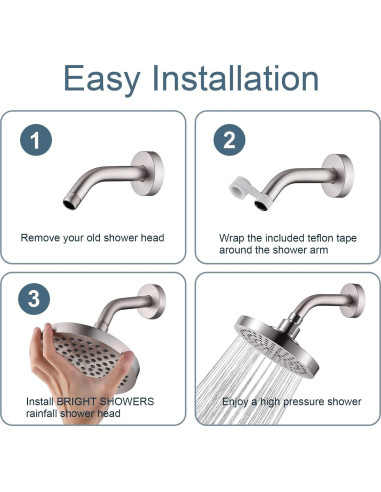 Easy Installation

1

Remove your old shower head

2

Wrap the included teflon tape around the shower arm

3

Install BRIGHT SHOWERS rainfall shower head

Enjoy a high pressure shower