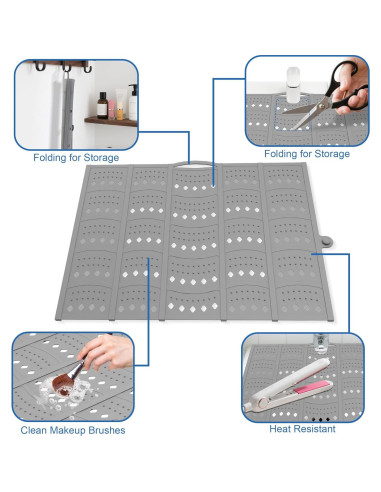 Folding for Storage

Folding for Storage

Clean Makeup Brushes

Heat Resistant