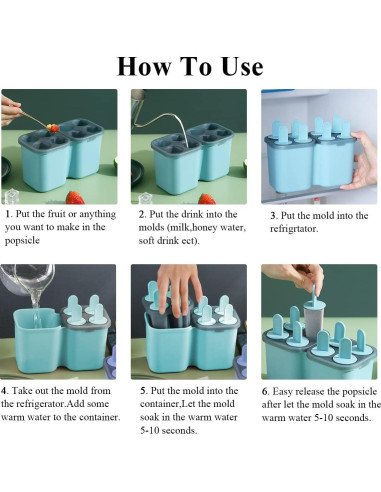 How To Use

1. Put the fruit or anything you want to make in the popsicle

2. Put the drink into the molds (milk,honey water, soft drink ect).

3. Put the mold into the refrigrtator.

4. Take out the mold from the refrigerator.Add some warm water to the container.

5. Put the mold into the container,Let the mold soak in the warm water 5-10 seconds.

6. Easy release the popsicle after let the mold soak in the warm water 5-10 seconds.