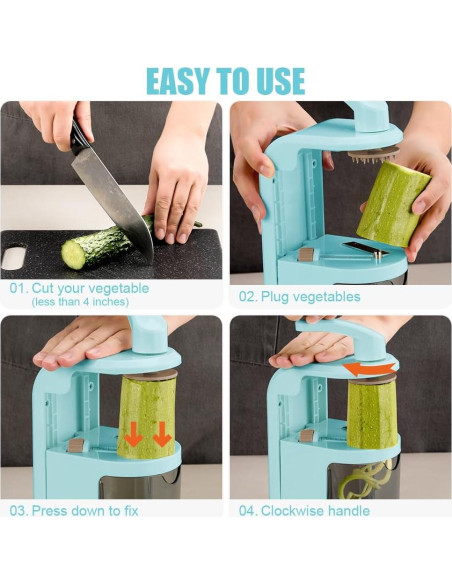 EASY TO USE

01. Cut your vegetable
(less than 4 inches)

02. Plug vegetables

03. Press down to fix

04. Clockwise handle