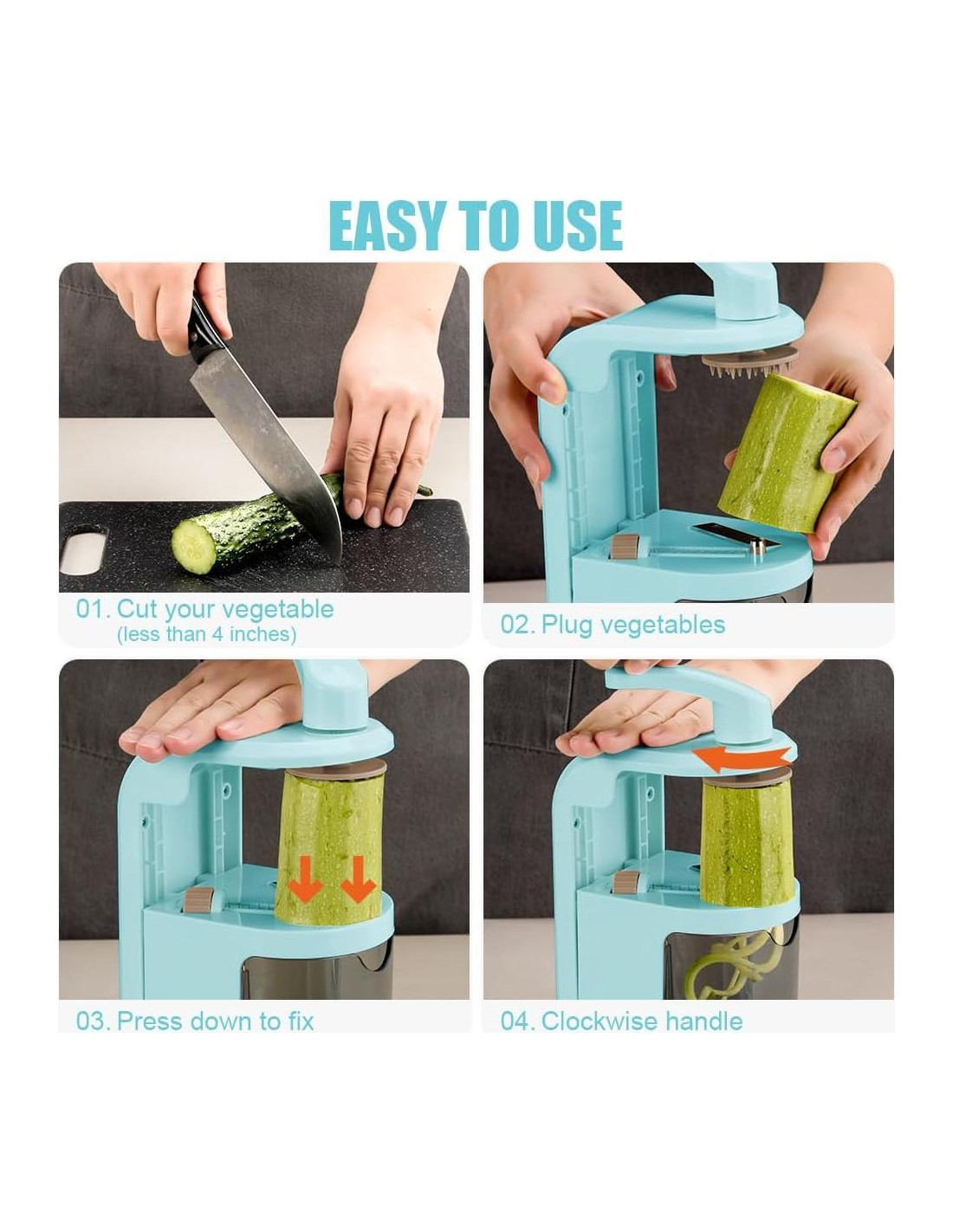 EASY TO USE

01. Cut your vegetable
(less than 4 inches)

02. Plug vegetables

03. Press down to fix

04. Clockwise handle