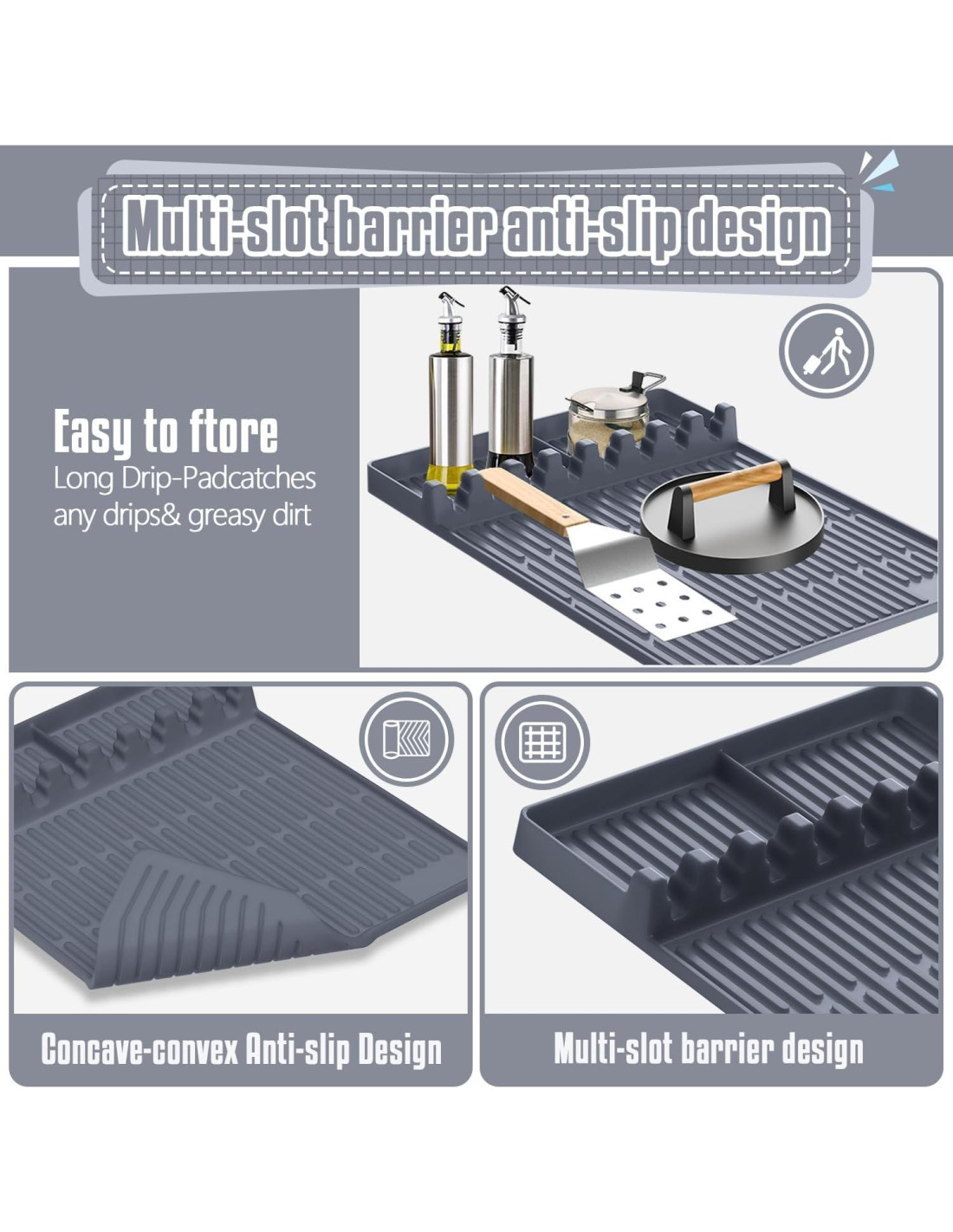 Multi-slot barrier anti-slip design

Easy to ftore
Long Drip-Padcatches any drips& greasy dirt

Concave-convex Anti-slip Design

Multi-slot barrier design