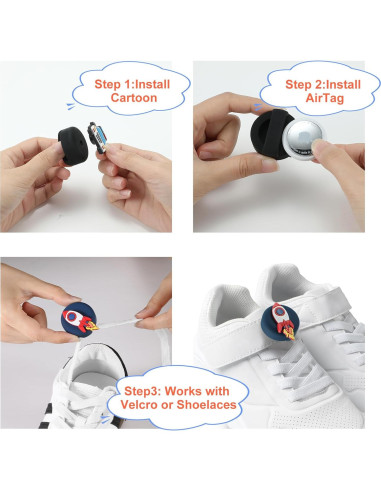 Step 1:Install Cartoon

Step 2:Install AirTag

Step3: Works with Velcro or Shoelaces