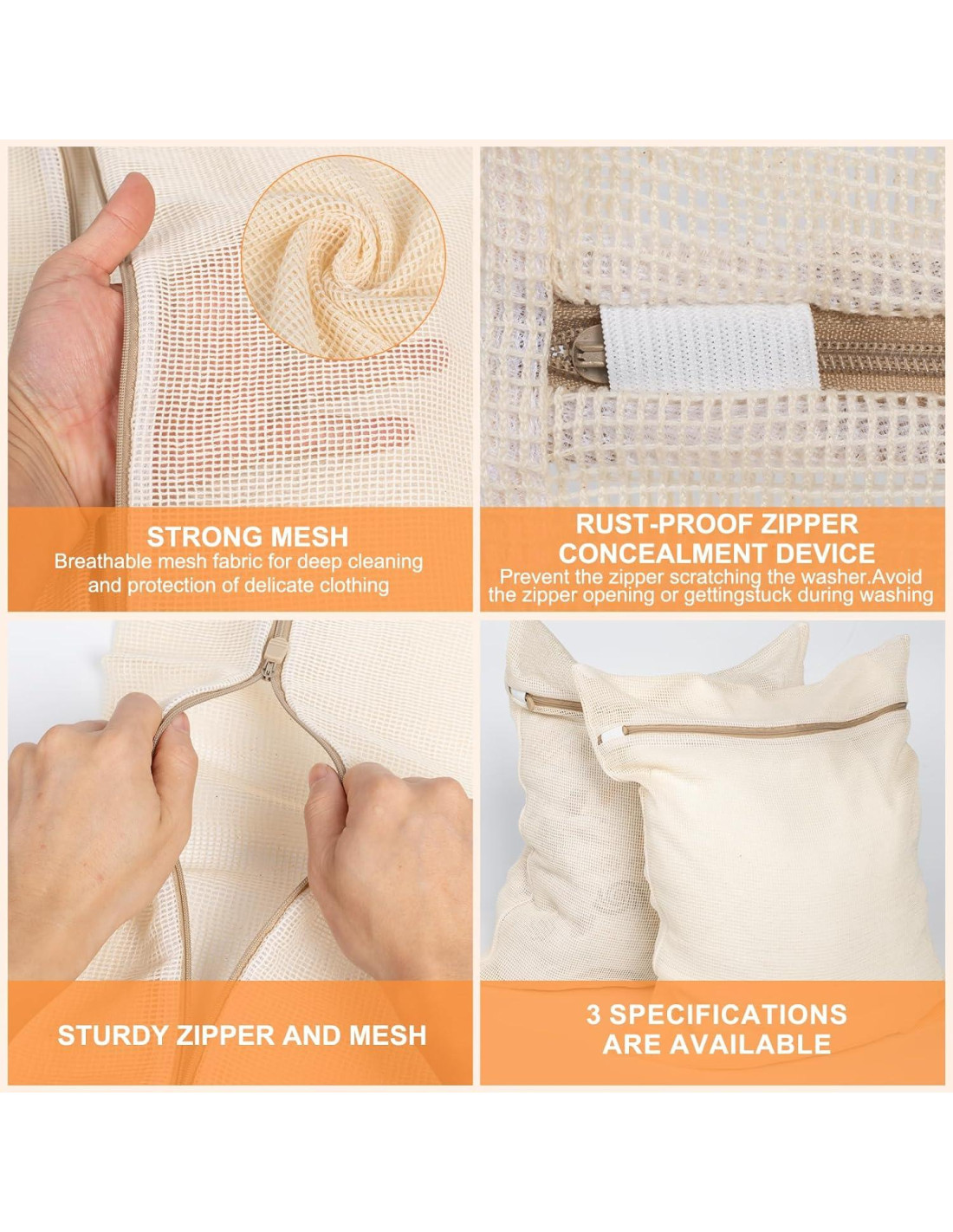 STRONG MESH
Breathable mesh fabric for deep cleaning and protection of delicate clothing

RUST-PROOF ZIPPER CONCEALMENT DEVICE
Prevent the zipper scratching the washer.Avoid the zipper opening or gettingstuck during washing

STURDY ZIPPER AND MESH

3 SPECIFICATIONS ARE AVAILABLE