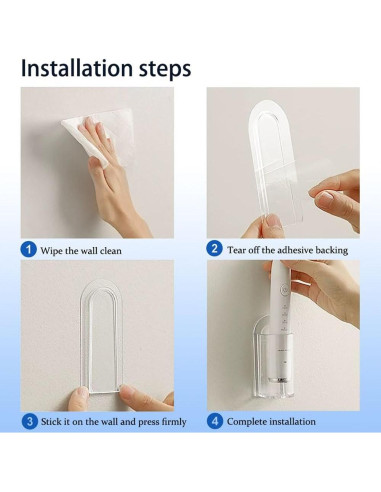 Installation steps

1 Wipe the wall clean

2 Tear off the adhesive backing

3 Stick it on the wall and press firmly

4 Complete installation