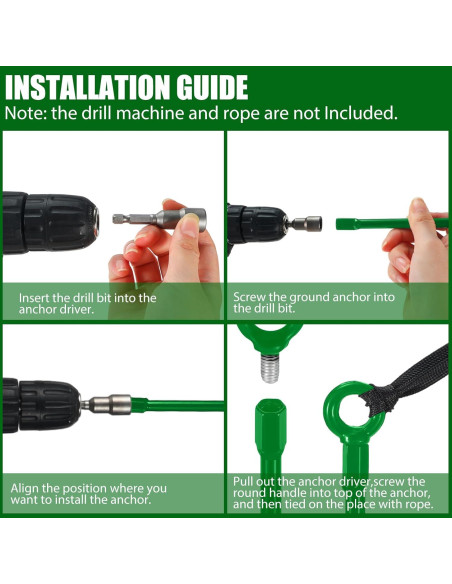 INSTALLATION GUIDE
Note: the drill machine and rope are not Included.

Insert the drill bit into the anchor driver.

Screw the ground anchor into the drill bit.

Align the position where you want to install the anchor.

Pull out the anchor driver,screw the round handle into top of the anchor, and then tied on the place with rope.