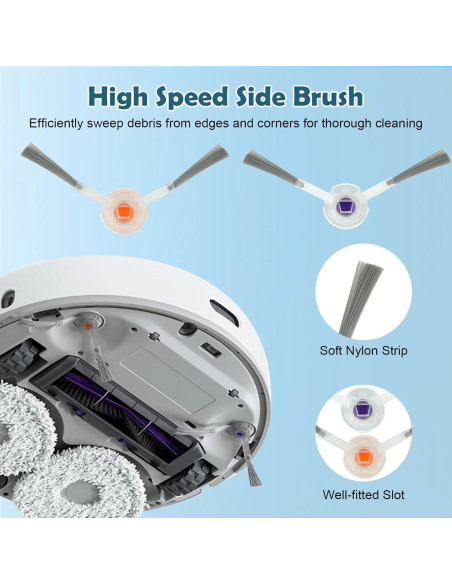 High Speed Side Brush

Efficiently sweep debris from edges and corners for thorough cleaning

Soft Nylon Strip

Well-fitted Slot