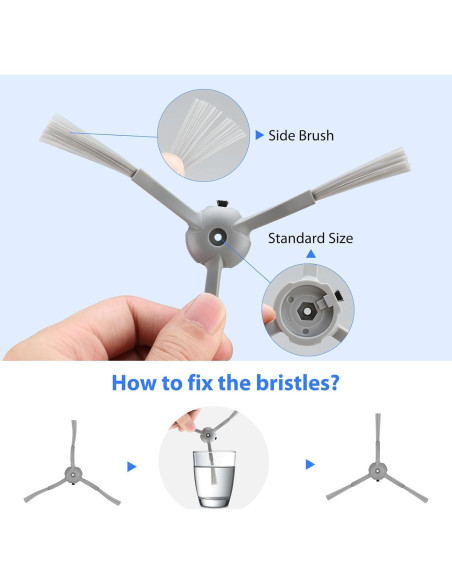 Side Brush

Standard Size

How to fix the bristles?