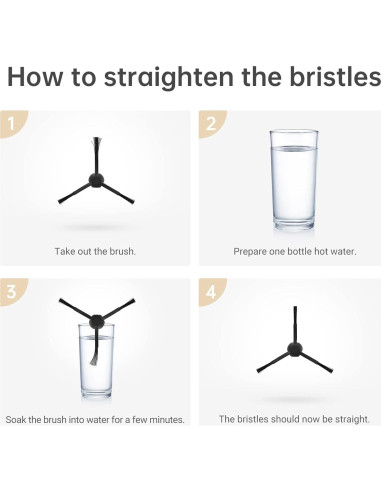 How to straighten the bristles

1

Take out the brush.

2

Prepare one bottle hot water.

3

Soak the brush into water for a few minutes.

4

The bristles should now be straight.