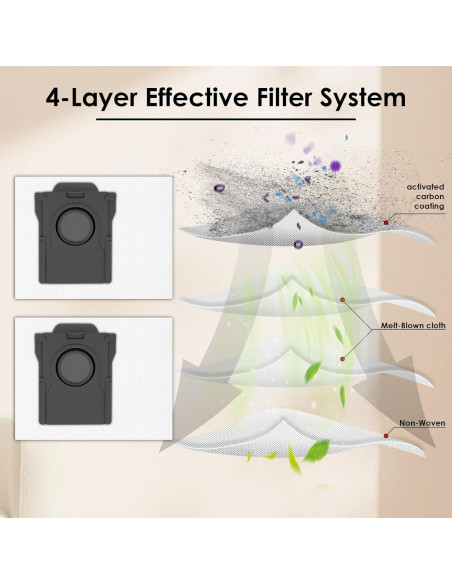 4-Layer Effective Filter System

activated carbon coating

Melt-Blown cloth

Non-Woven