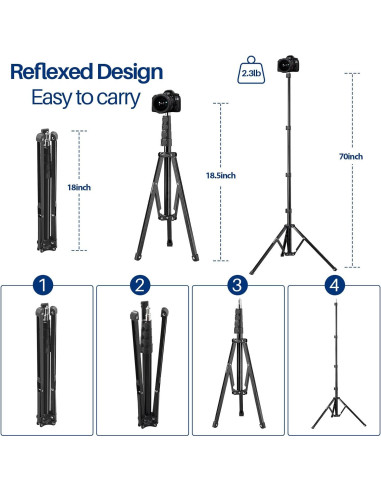 Reflexed Design
Easy to carry

2.3lb

18inch

18.5inch

70inch

1

2

3

4