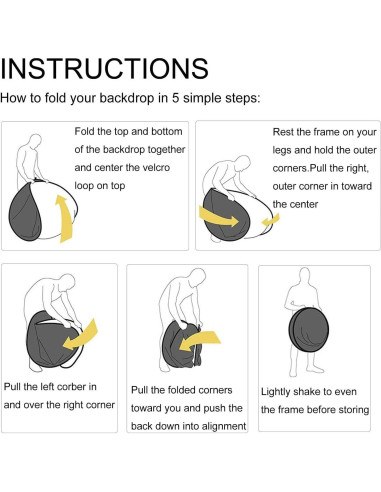 INSTRUCTIONS

How to fold your backdrop in 5 simple steps:

Fold the top and bottom of the backdrop together and center the velcro loop on top

Rest the frame on your legs and hold the outer corners.Pull the right, outer corner in toward the center

Pull the left corber in and over the right corner

Pull the folded corners toward you and push the back down into alignment

Lightly shake to even the frame before storing