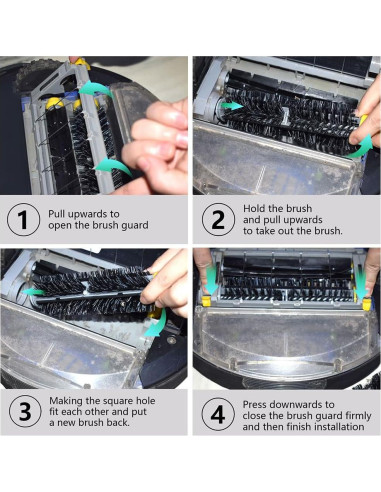 1 Pull upwards to open the brush guard

2 Hold the brush and pull upwards to take out the brush.

3 Making the square hole fit each other and put a new brush back.

4 Press downwards to close the brush guard firmly and then finish installation