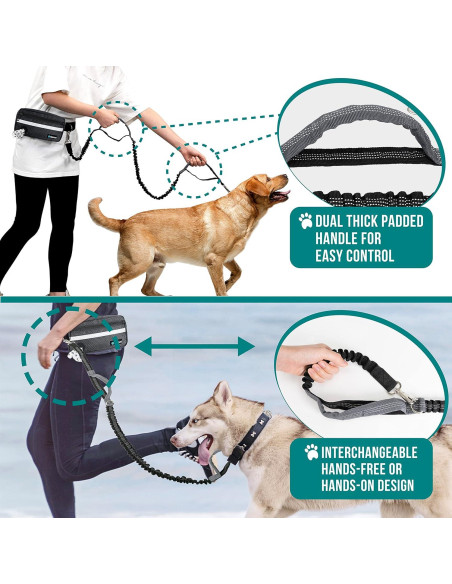 DUAL THICK PADDED HANDLE FOR EASY CONTROL

INTERCHANGEABLE HANDS-FREE OR HANDS-ON DESIGN