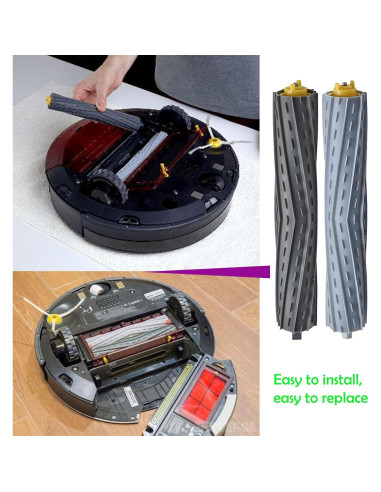 Easy to install,
easy to replace