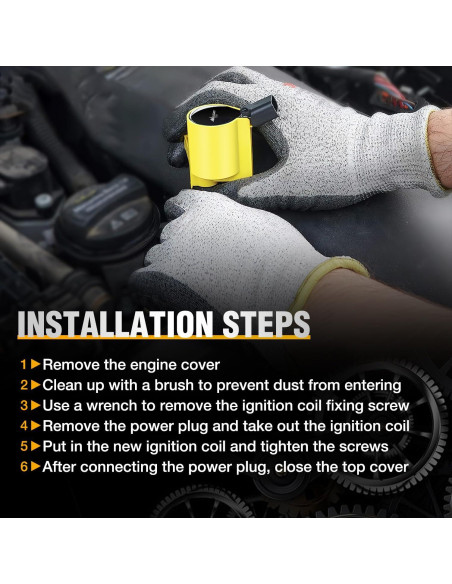 INSTALLATION STEPS

1 ▶ Remove the engine cover
2 ▶ Clean up with a brush to prevent dust from entering
3 ▶ Use a wrench to remove the ignition coil fixing screw
4 ▶ Remove the power plug and take out the ignition coil
5 ▶ Put in the new ignition coil and tighten the screws
6 ▶ After connecting the power plug, close the top cover