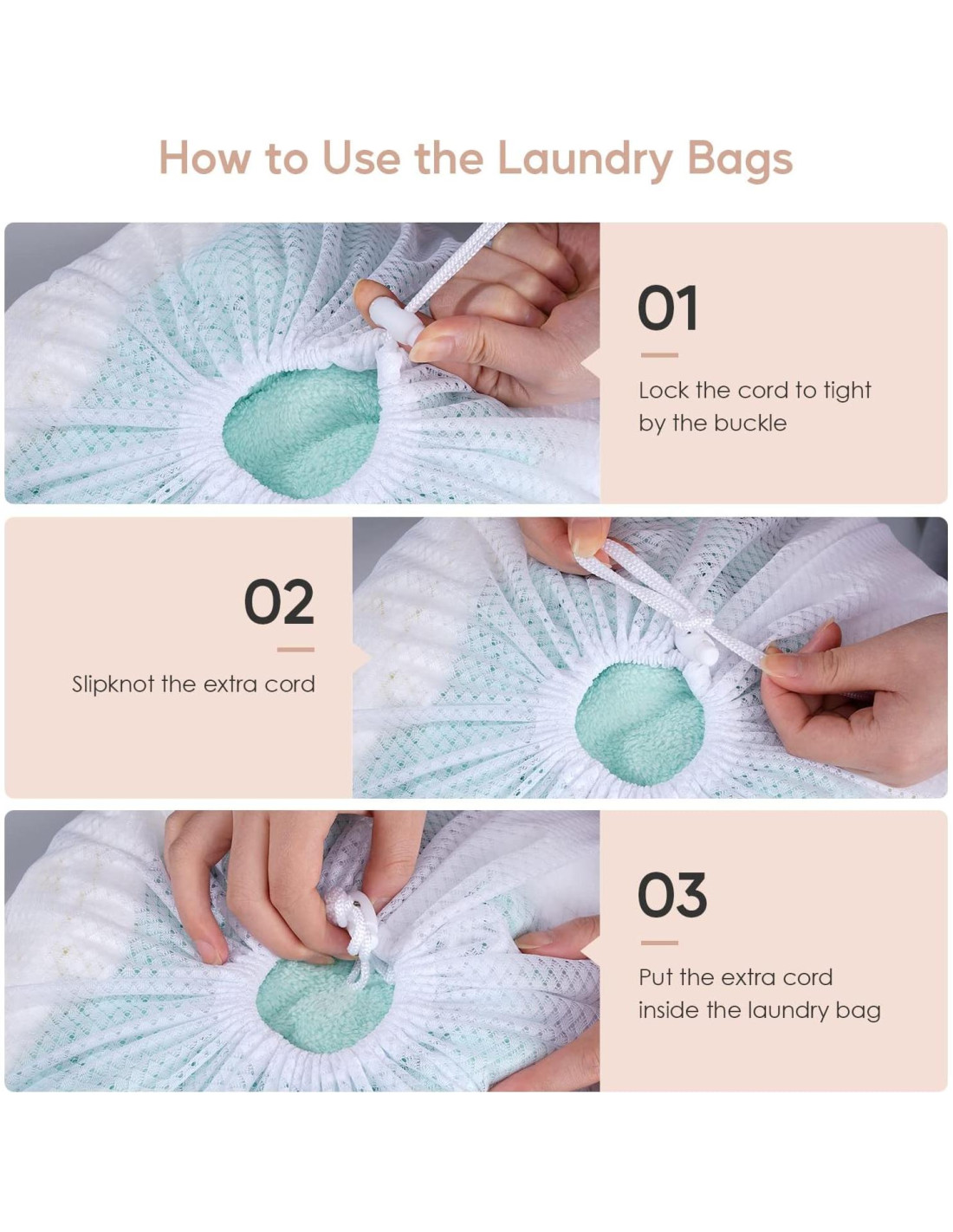 How to Use the Laundry Bags

01

Lock the cord to tight by the buckle

02

Slipknot the extra cord

03

Put the extra cord inside the laundry bag