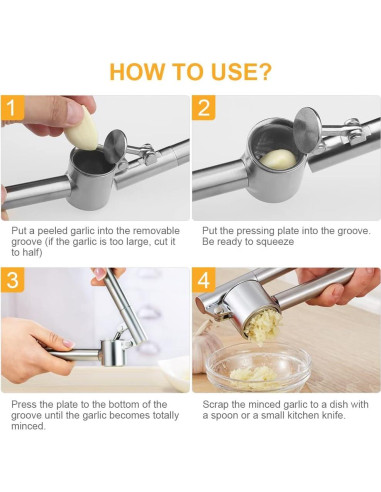 HOW TO USE?

1

Put a peeled garlic into the removable groove (if the garlic is too large, cut it to half)

2

Put the pressing plate into the groove. Be ready to squeeze

3

Press the plate to the bottom of the groove until the garlic becomes totally minced.

4

Scrap the minced garlic to a dish with a spoon or a small kitchen knife.