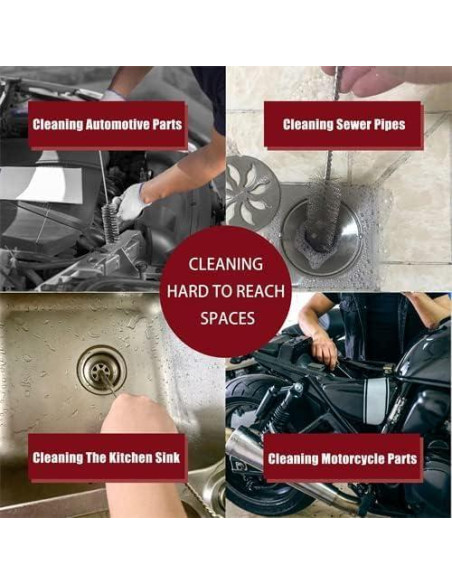 Cleaning Automotive Parts

Cleaning Sewer Pipes

CLEANING HARD TO REACH SPACES

Cleaning The Kitchen Sink

Cleaning Motorcycle Parts